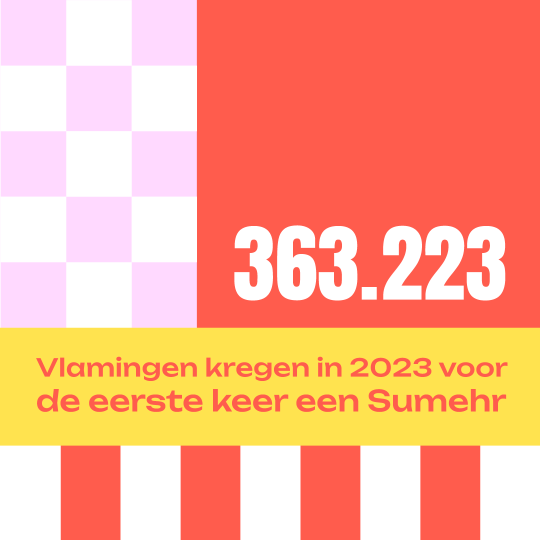 363.223

Vlamingen kregen in 2023 voor de eerste keer een Sumehr